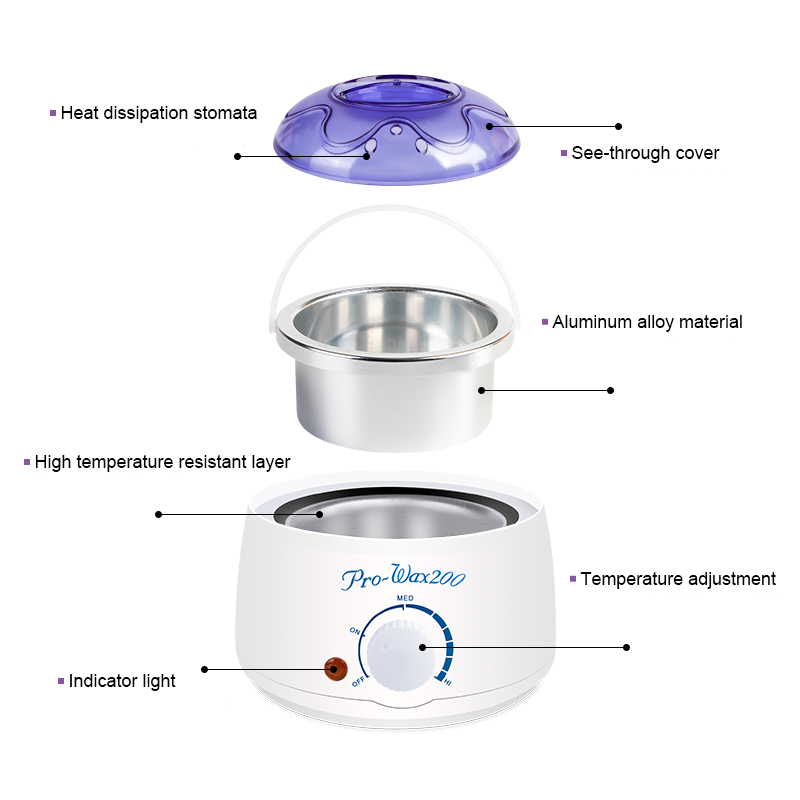 Heat dissipation stomata

See-through cover

Aluminum alloy material

High temperature resistant layer

Pro-Wax200

Temperature adjustment

MED

ON

OFF

HI

Indicator light