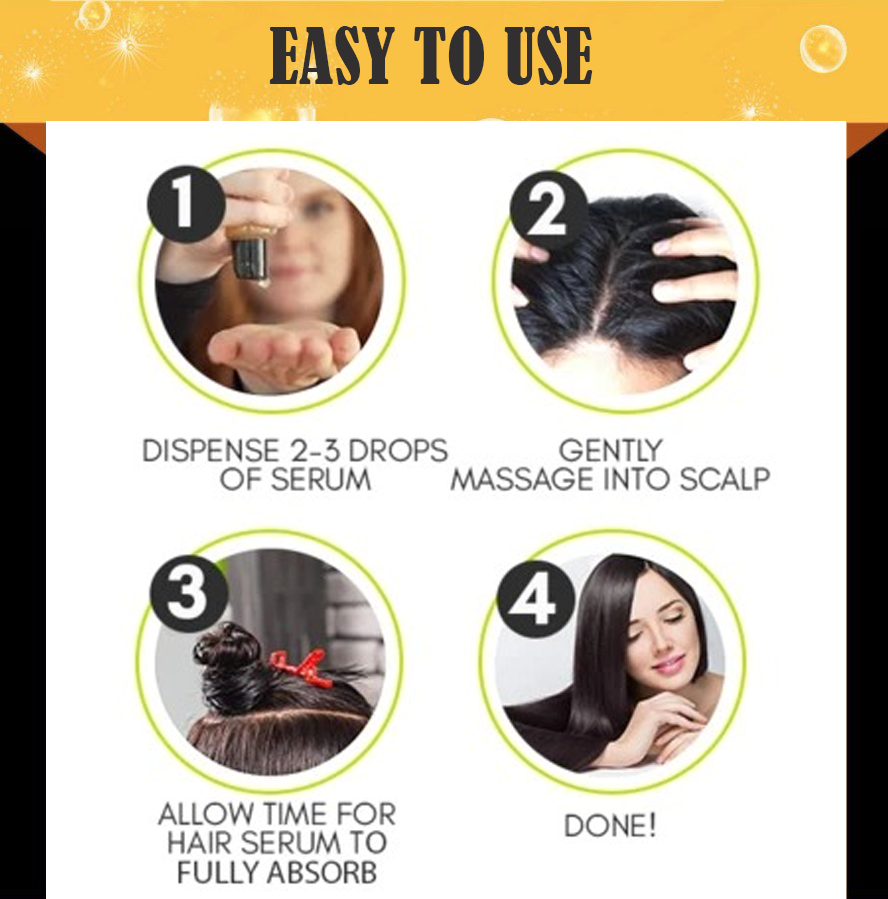 EASY TO USE

1

DISPENSE 2-3 DROPS OF SERUM

2

GENTLY MASSAGE INTO SCALP

3

ALLOW TIME FOR HAIR SERUM TO FULLY ABSORB

4

DONE!