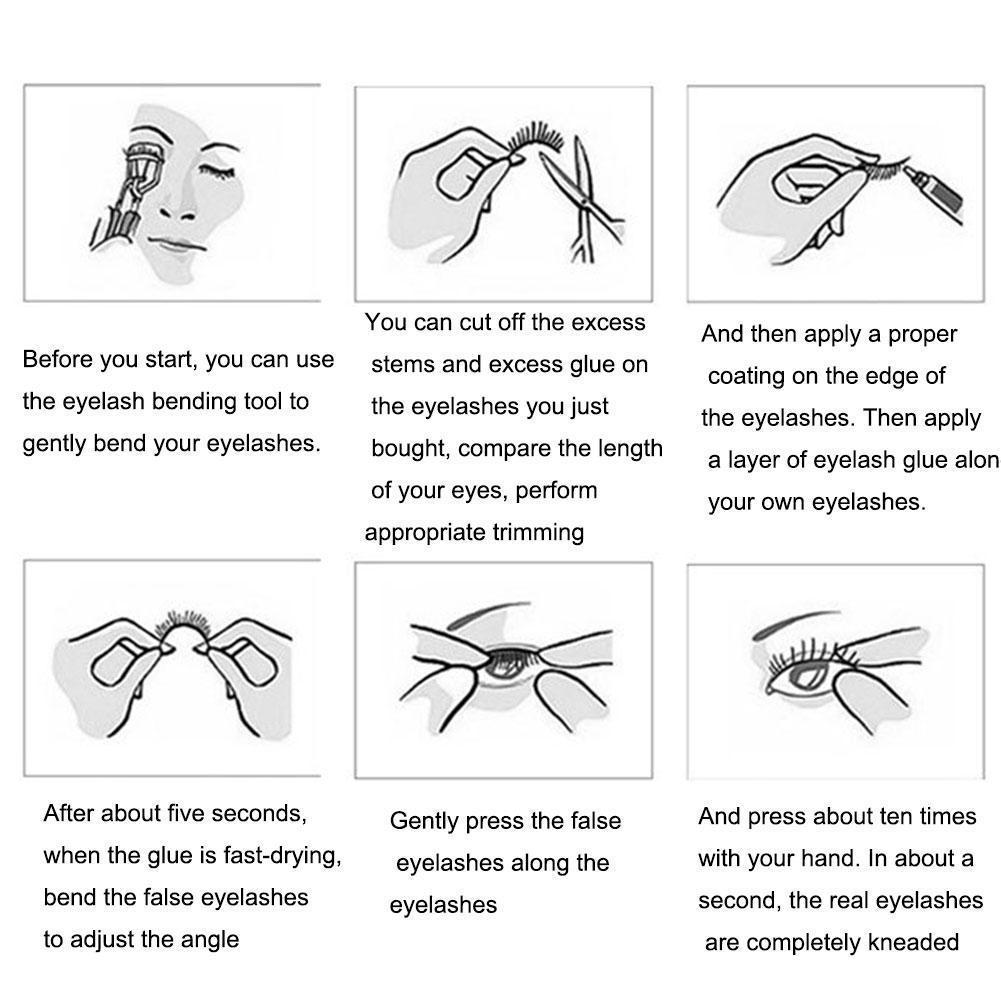 Before you start, you can use the eyelash bending tool to gently bend your eyelashes.

You can cut off the excess stems and excess glue on the eyelashes you just bought, compare the length of your eyes, perform appropriate trimming

And then apply a proper coating on the edge of the eyelashes. Then apply a layer of eyelash glue alon your own eyelashes.

After about five seconds, when the glue is fast-drying, bend the false eyelashes to adjust the angle

Gently press the false eyelashes along the eyelashes

And press about ten times with your hand. In about a second, the real eyelashes are completely kneaded