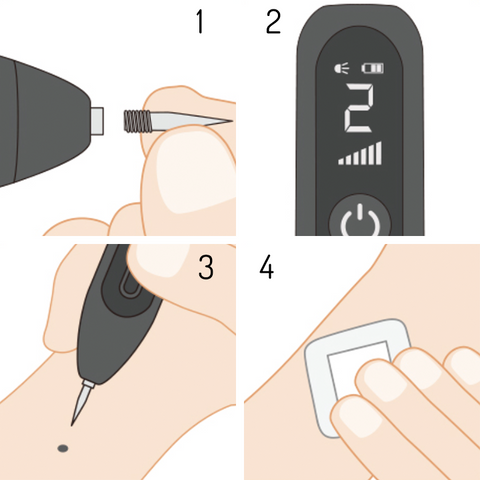 1

2

2

3

4