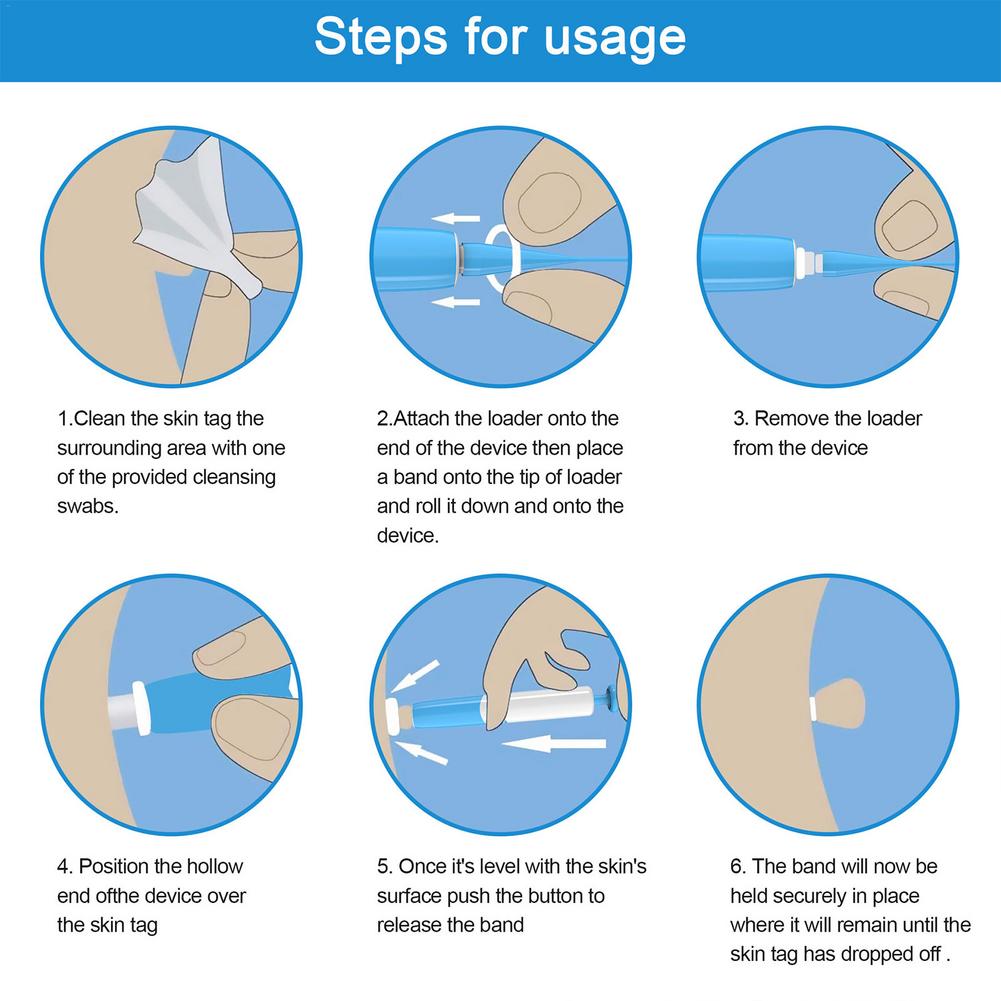 Steps for usage

1.Clean the skin tag the surrounding area with one of the provided cleansing swabs.

2.Attach the loader onto the end of the device then place a band onto the tip of loader and roll it down and onto the device.

3. Remove the loader from the device

4. Position the hollow end ofthe device over the skin tag

5. Once it's level with the skin's surface push the button to release the band

6. The band will now be held securely in place where it will remain until the skin tag has dropped off .