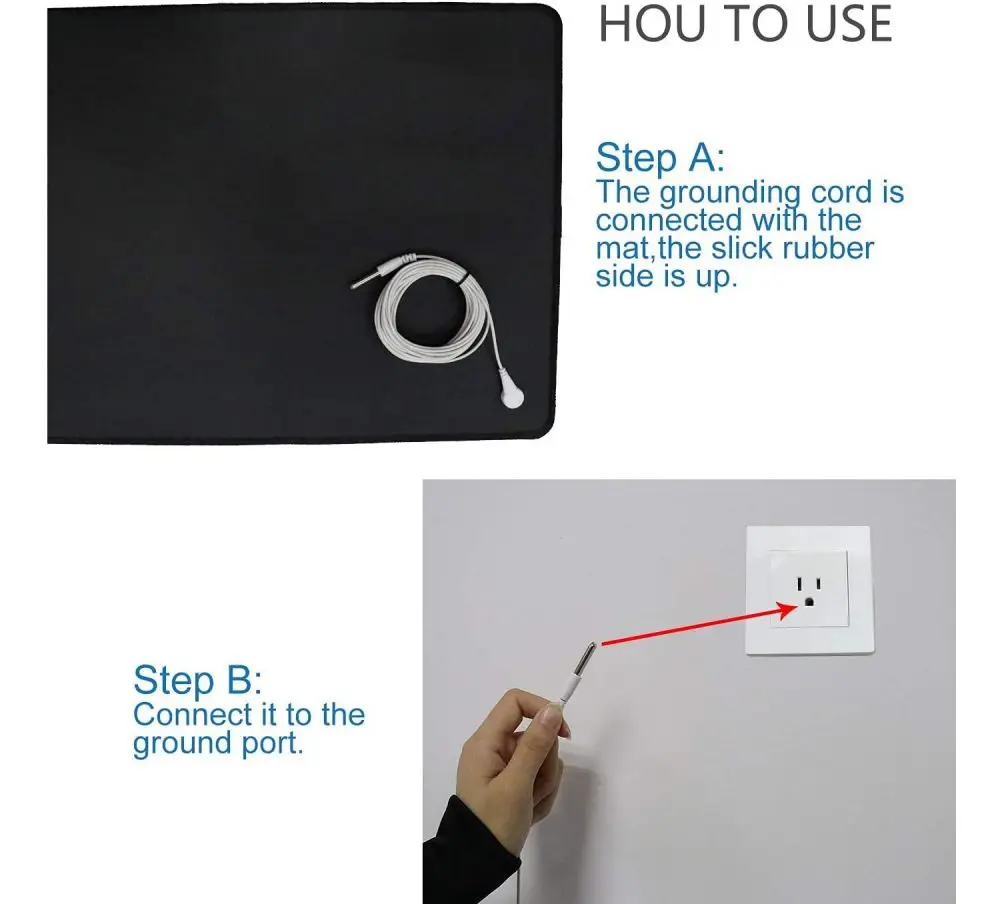 HOU TO USE

Step A:
The grounding cord is connected with the mat,the slick rubber side is up.

Step B:
Connect it to the ground port.